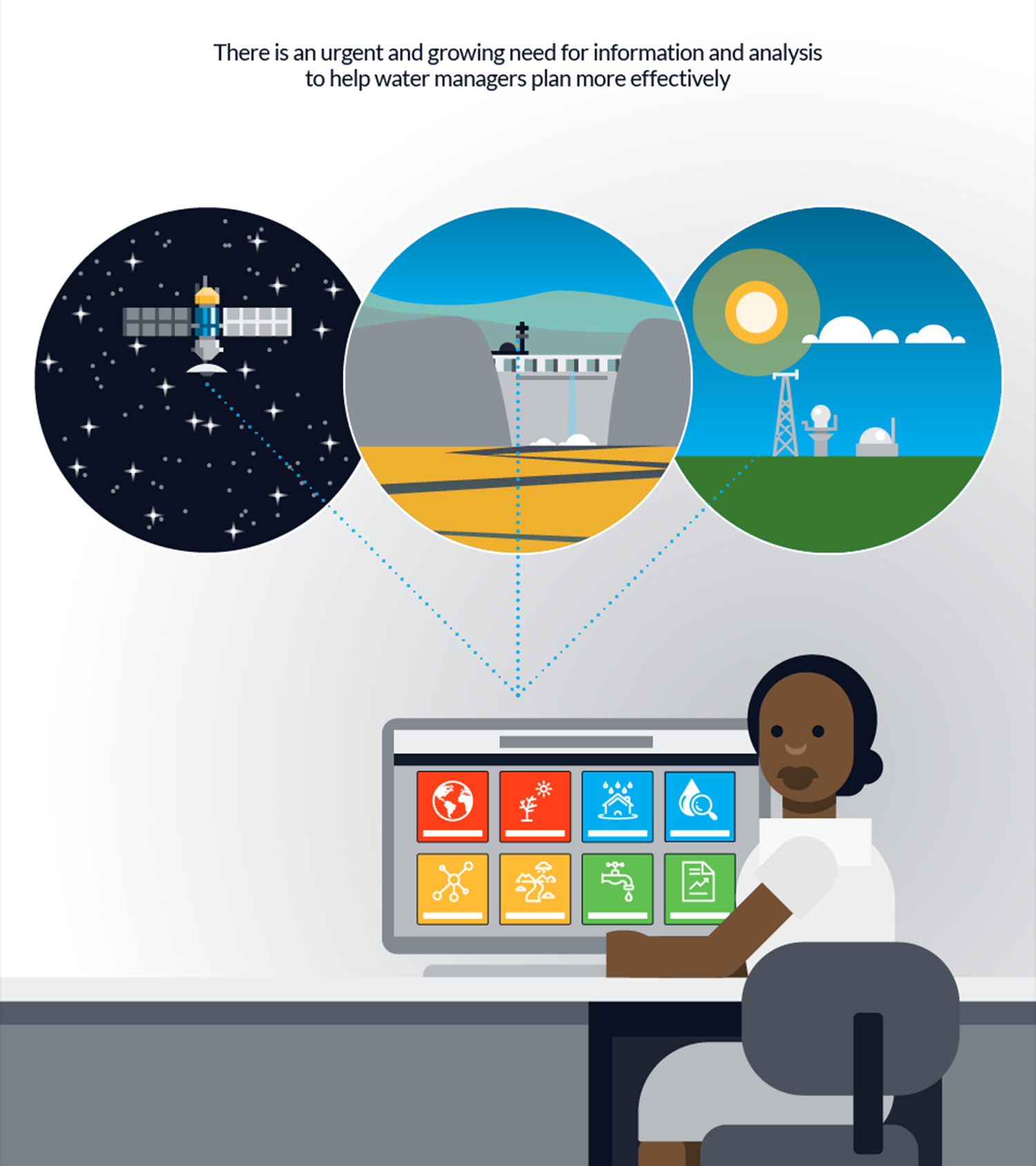 There is an urgent and growing need for information and analysis to help water managers plan more effectively